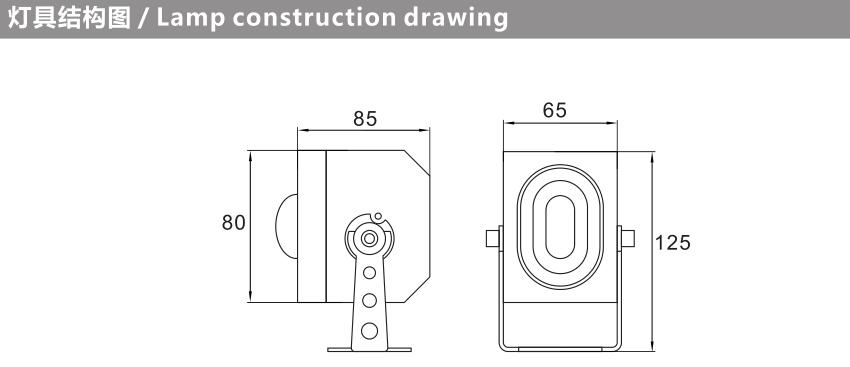 灯具结构图 / Lamp construction drawing

85

80

65

125